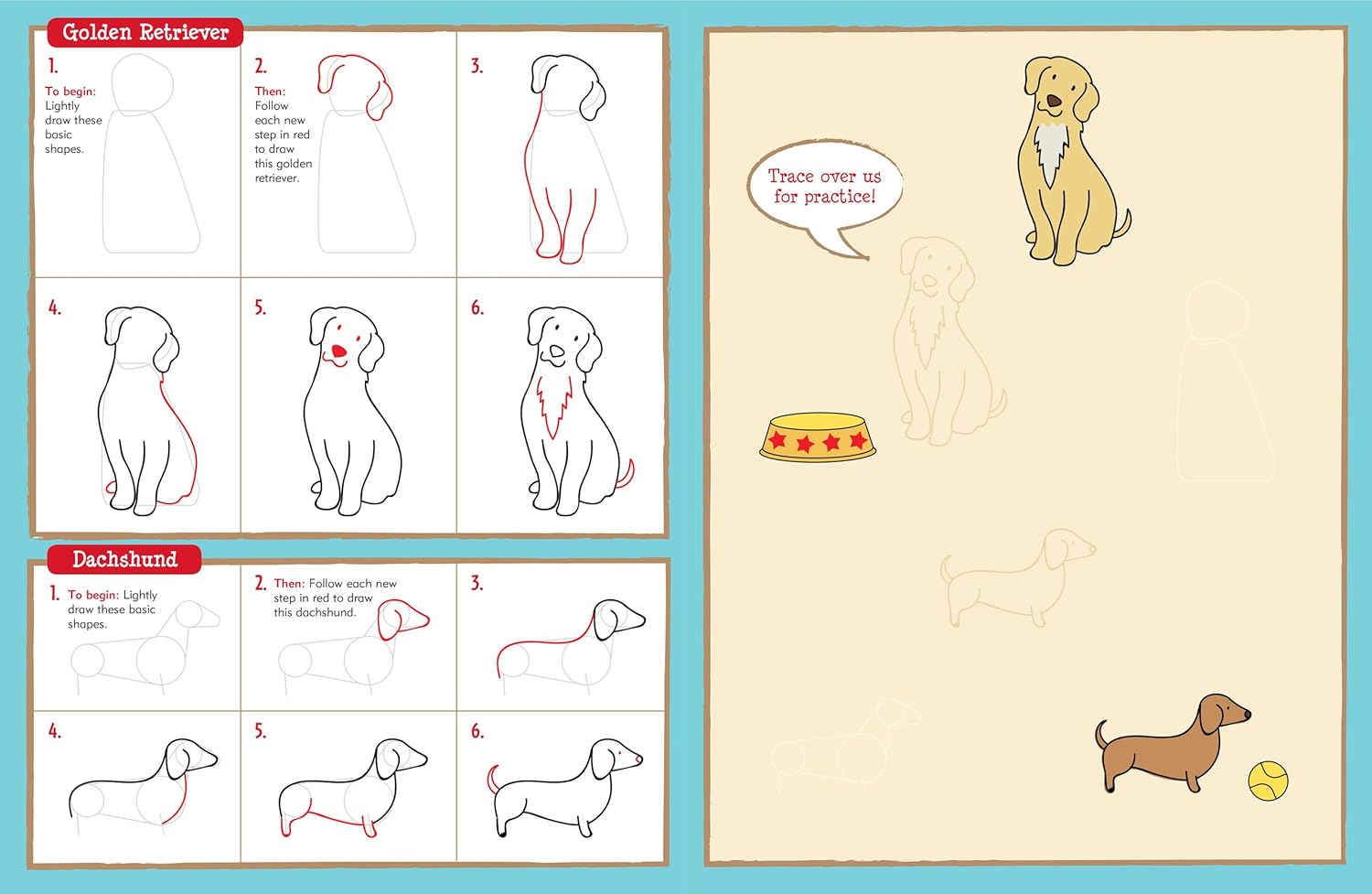 Golden Retriever

1.
To begin: Lightly draw these basic shapes.

2.
Then: Follow each new step in red to draw this golden retriever.

3.

4.

5.

6.

Dachshund

1. To begin: Lightly draw these basic shapes.

2. Then: Follow each new step in red to draw this dachshund.

3.

4.

5.

6.

Trace over us for practice!