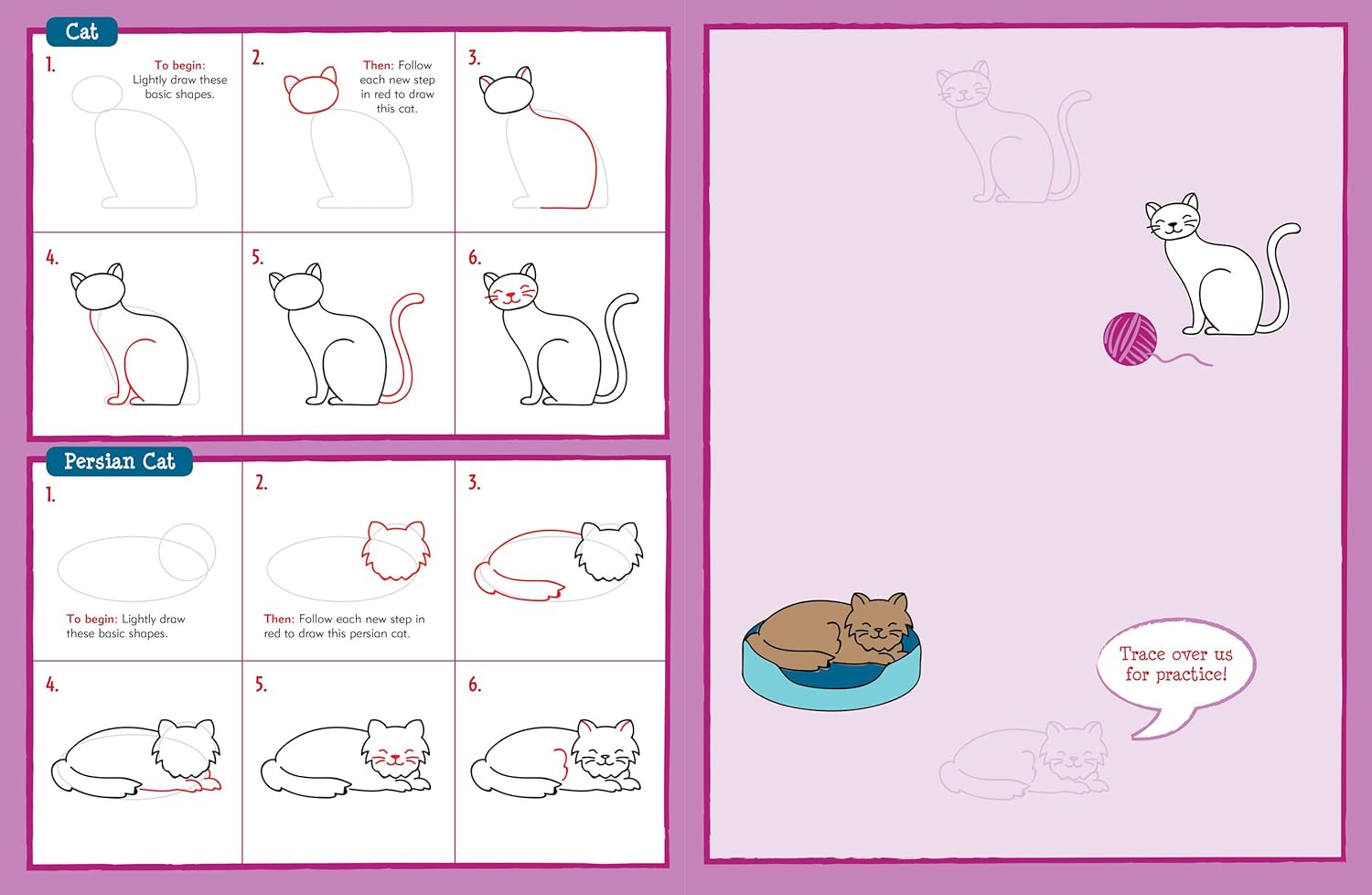 Cat

1. To begin: Lightly draw these basic shapes.

2. Then: Follow each new step in red to draw this cat.

3.

4.

5.

6.

Persian Cat

1. To begin: Lightly draw these basic shapes.

2. Then: Follow each new step in red to draw this persian cat.

3.

4.

5.

6.

Trace over us for practice!