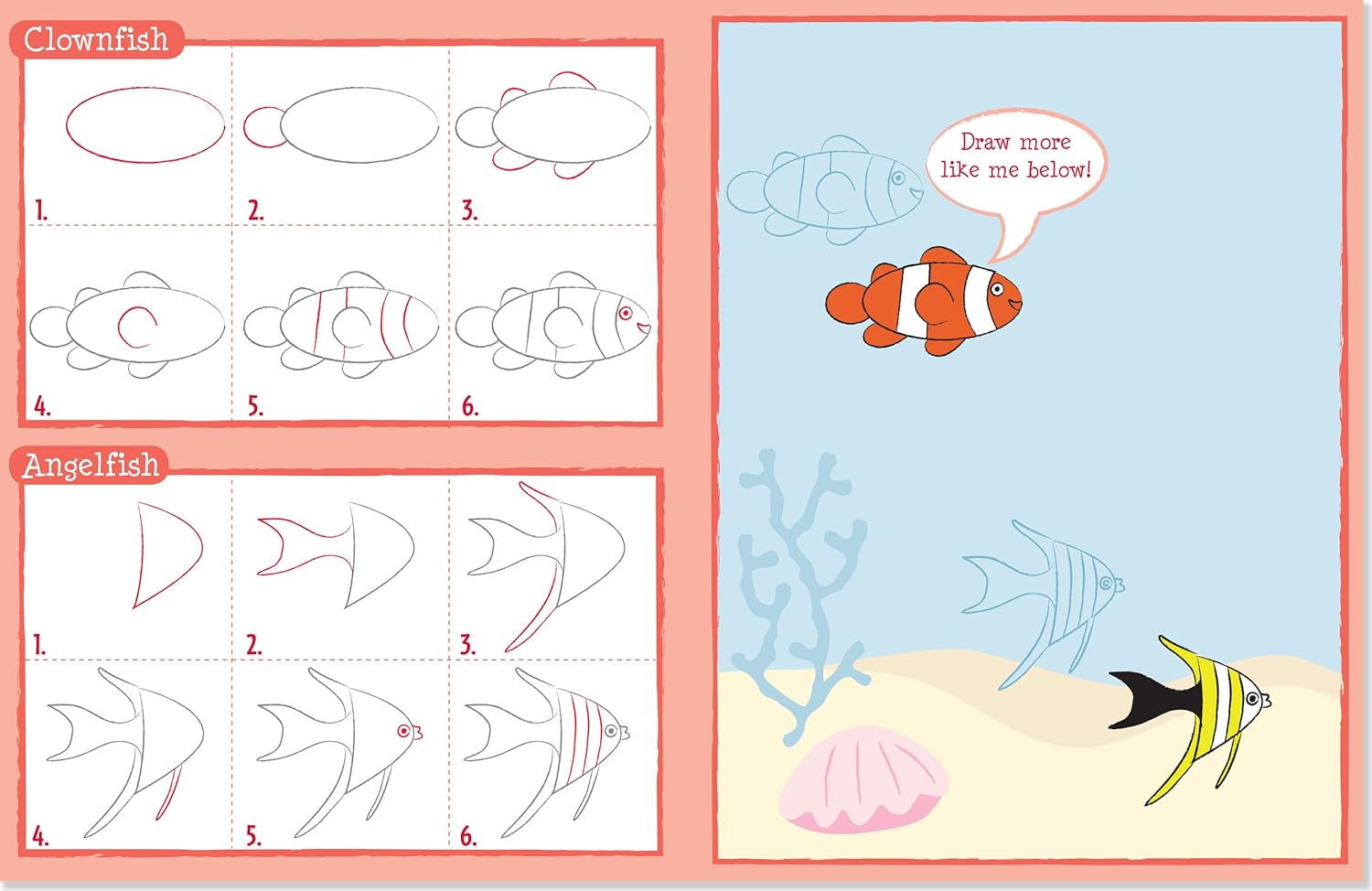 Clownfish

1.

2.

3.

4.

5.

6.

Angelfish

1.

2.

3.

4.

5.

6.

Draw more like me below!